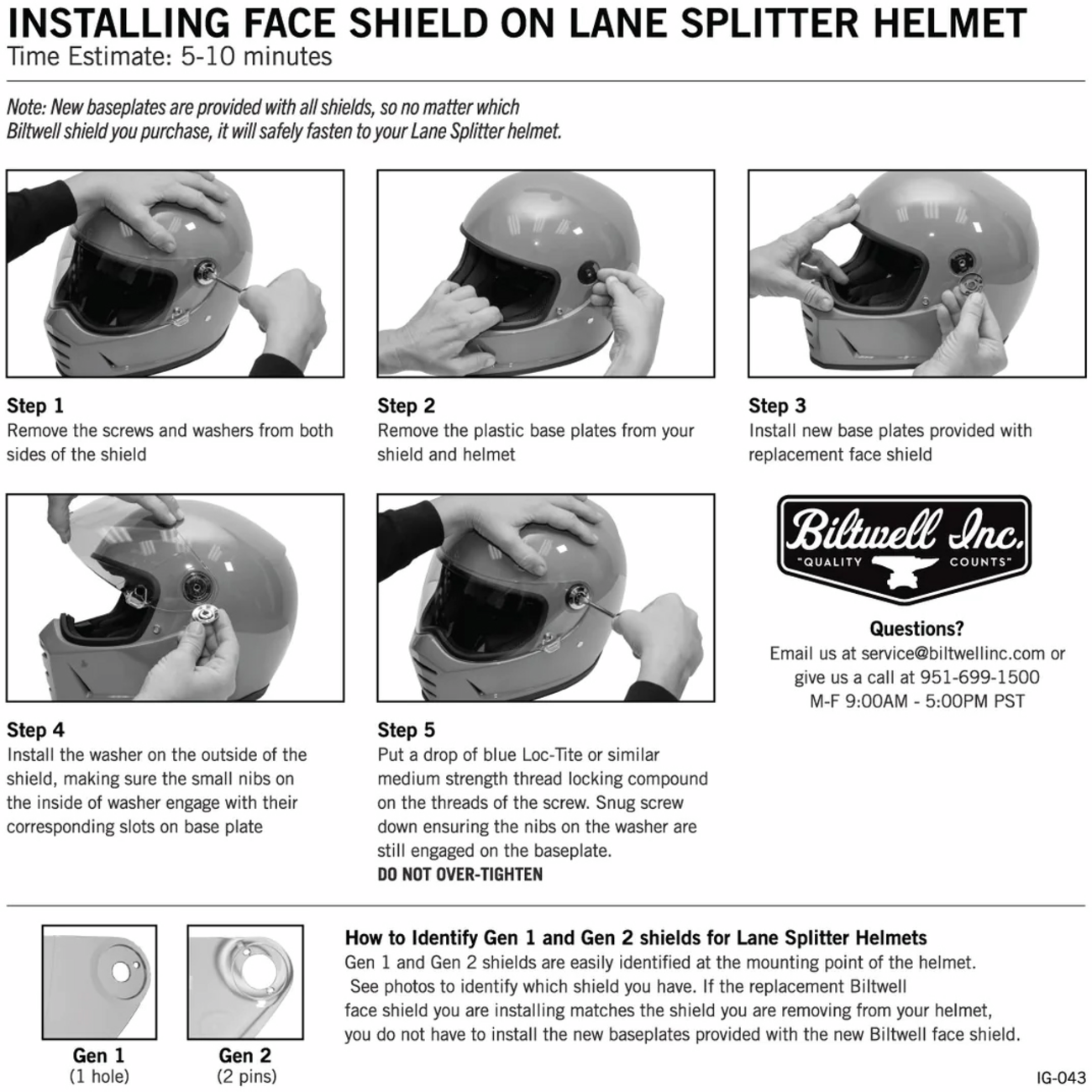 INSTALLING FACE SHIELD ON LANE SPLITTER HELMET
Time Estimate: 5-10 minutes

Note: New baseplates are provided with all shields, so no matter which Biltwell shield you purchase, it will safely fasten to your Lane Splitter helmet.

Step 1
Remove the screws and washers from both sides of the shield

Step 2
Remove the plastic base plates from your shield and helmet

Step 3
Install new base plates provided with replacement face shield

Step 4
Install the washer on the outside of the shield, making sure the small nibs on the inside of washer engage with their corresponding slots on base plate

Step 5
Put a drop of blue Loc-Tite or similar medium strength thread locking compound on the threads of the screw. Snug screw down ensuring the nibs on the washer are still engaged on the baseplate.
DO NOT OVER-TIGHTEN

Biltwell Inc.
"QUALITY COUNTS"

Questions?
Email us at service@biltwellinc.com or give us a call at 951-699-1500
M-F 9:00AM - 5:00PM PST

Gen 1
(1 hole)

Gen 2
(2 pins)

How to Identify Gen 1 and Gen 2 shields for Lane Splitter Helmets
Gen 1 and Gen 2 shields are easily identified at the mounting point of the helmet. See photos to identify which shield you have. If the replacement Biltwell face shield you are installing matches the shield you are removing from your helmet, you do not have to install the new baseplates provided with the new Biltwell face shield.

IG-043